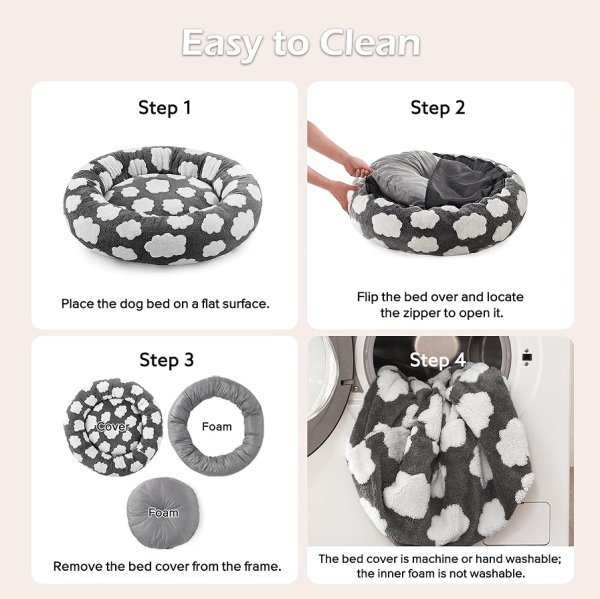 Easy to Clean

Step 1

Place the dog bed on a flat surface.

Step 2

Flip the bed over and locate the zipper to open it.

Step 3

Cover

Foam

Foam

Remove the bed cover from the frame.

Step 4

The bed cover is machine or hand washable; the inner foam is not washable.